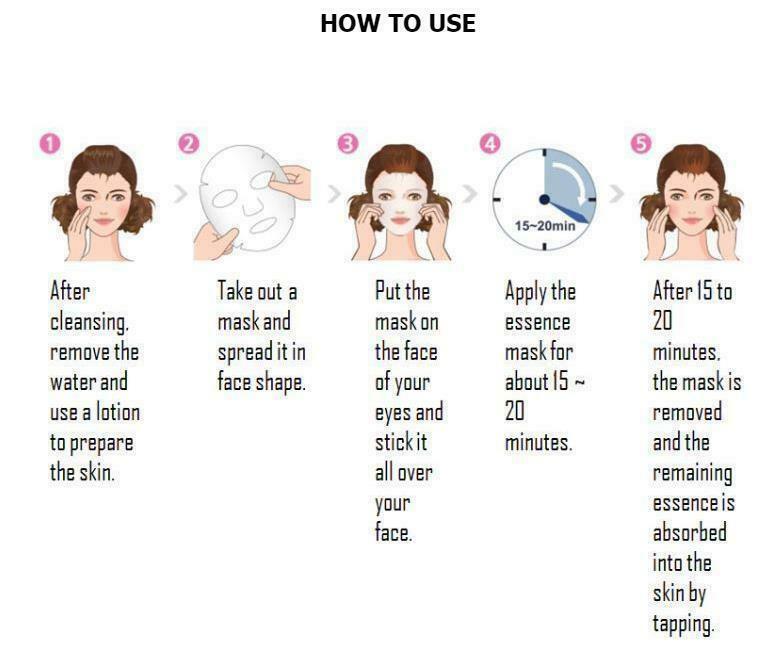 HOW TO USE

1

After cleansing, remove the water and use a lotion to prepare the skin.

2

Take out a mask and spread it in face shape.

3

Put the mask on the face of your eyes and stick it all over your face.

4

15~20min

Apply the essence mask for about 15 ~ 20 minutes.

5

After 15 to 20 minutes, the mask is removed and the remaining essence is absorbed into the skin by tapping.