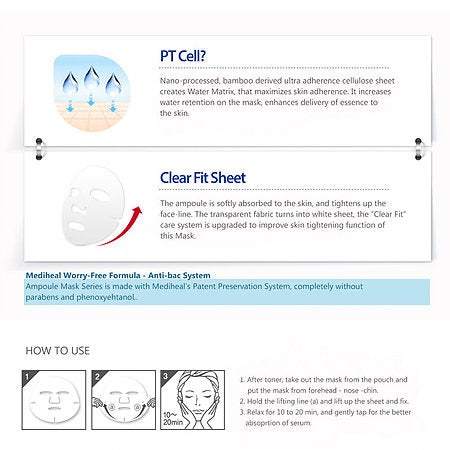 PT Cell?

Nano-processed, bamboo derived ultra adherence cellulose sheet creates Water Matrix, that maximizes skin adherence. It increases water retention on the mask, enhances delivery of essence to the skin.

Clear Fit Sheet

The ampoule is softly absorbed to the skin, and tightens up the face-line. The transparent fabric turns into white sheet, the "Clear Fit" care system is upgraded to improve skin tightening function of this Mask.

Mediheal Worry-Free Formula - Anti-bac System
Ampoule Mask Series is made with Mediheal's Patent Preservation System, completely without parabens and phenoxyehtanol..

HOW TO USE

1

2

ⓐ ⓐ

3

10~
20min

1. After toner, take out the mask from the pouch and put the mask from forehead - nose -chin.
2. Hold the lifting line (a) and lift up the sheet and fix.
3. Relax for 10 to 20 min, and gently tap for the better absoprtion of serum.